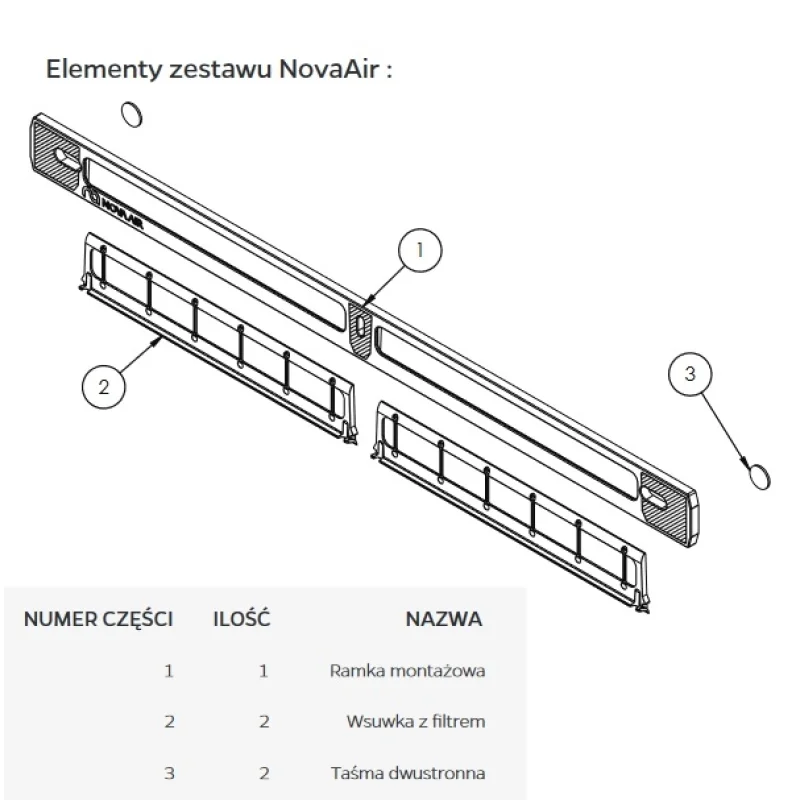 Elementy zestawu NovaAir :

NOVAAIR

1

2

3

| NUMER CZĘŚCI | ILOŚĆ | NAZWA |
|---|---|---|
| 1 | 1 | Ramka montażowa |
| 2 | 2 | Wsuwka z filtrem |
| 3 | 2 | Taśma dwustronna |